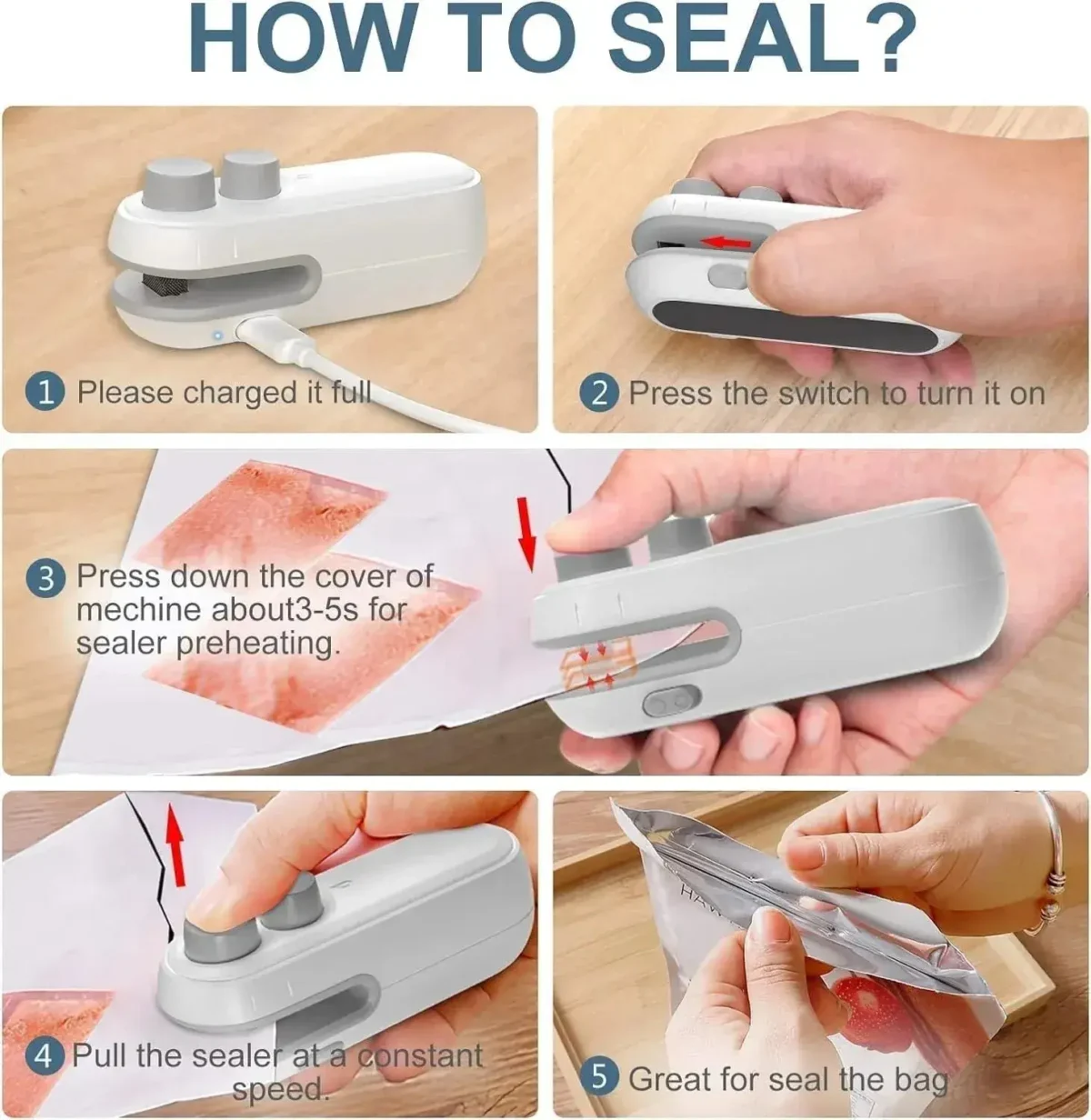 HOW TO SEAL?

1 Please charged it full

2 Press the switch to turn it on

3 Press down the cover of mechine about3-5s for sealer preheating.

4 Pull the sealer at a constant speed.

5 Great for seal the bag