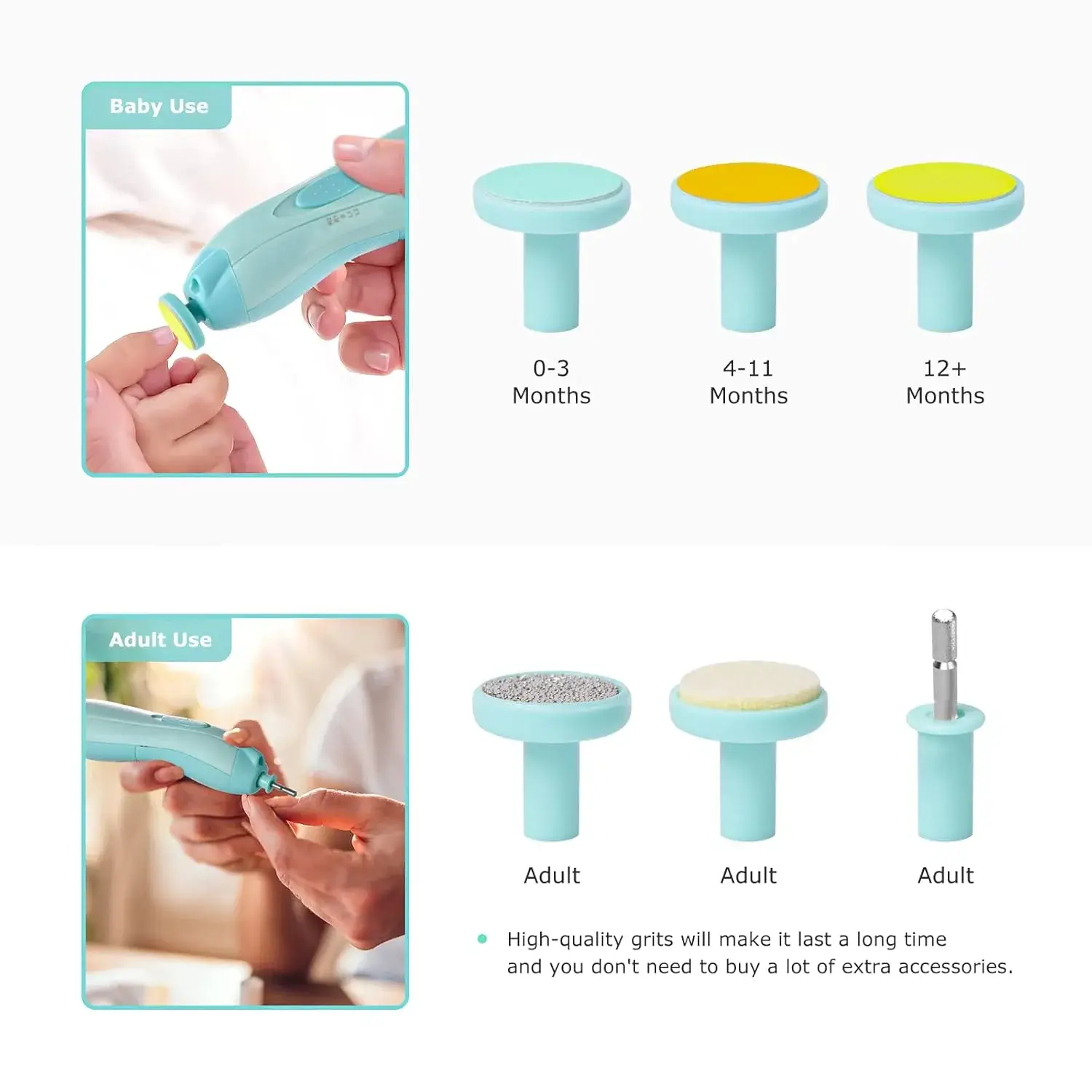 Baby Use

0-3 Months

4-11 Months

12+ Months

Adult Use

Adult

Adult

Adult

High-quality grits will make it last a long time and you don't need to buy a lot of extra accessories.